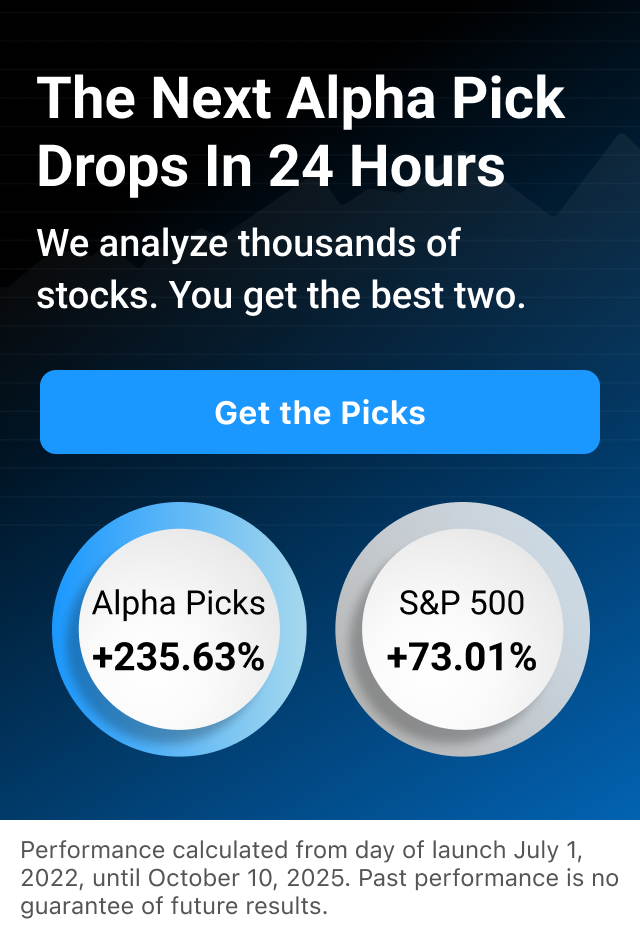 The Next Alpha Pick Drops In 24 Hours

We analyze thousands of stocks. You get the best two.

Get the Picks

Alpha Picks
+235.63%

S&P 500
+73.01%

Performance calculated from day of launch July 1, 2022, until October 10, 2025. Past performance is no guarantee of future results.