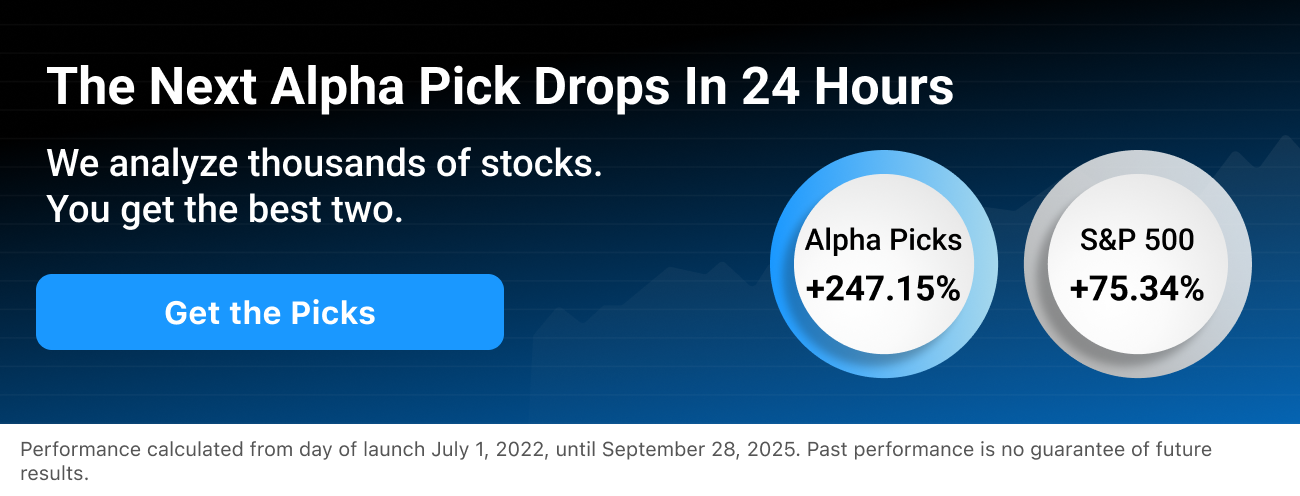 The Next Alpha Pick Drops In 24 Hours

We analyze thousands of stocks.
You get the best two.

Get the Picks

Alpha Picks
+247.15%

S&P 500
+75.34%

Performance calculated from day of launch July 1, 2022, until September 28, 2025. Past performance is no guarantee of future results.