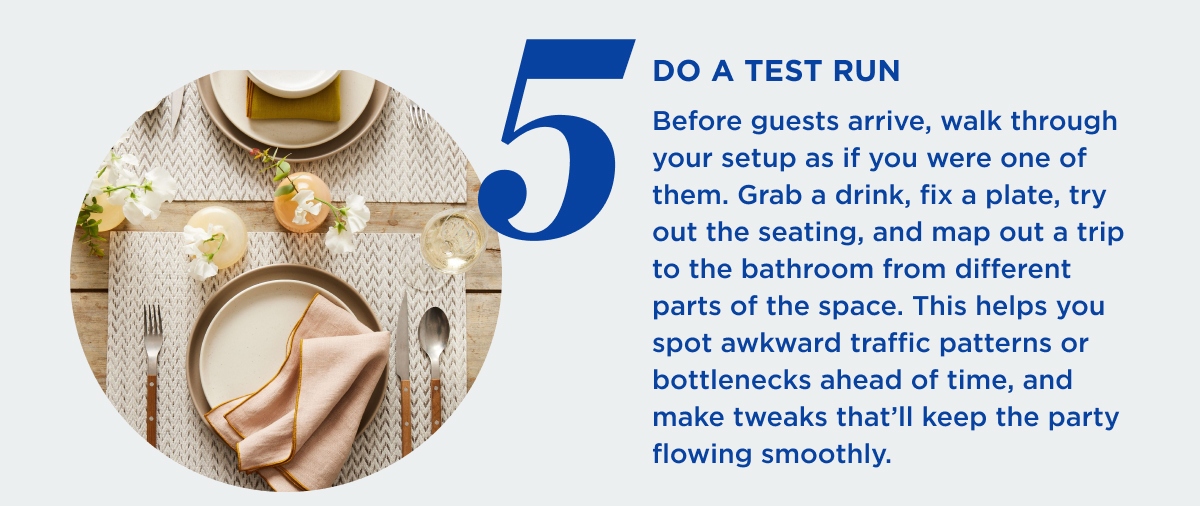 5

DO A TEST RUN

Before guests arrive, walk through your setup as if you were one of them. Grab a drink, fix a plate, try out the seating, and map out a trip to the bathroom from different parts of the space. This helps you spot awkward traffic patterns or bottlenecks ahead of time, and make tweaks that'll keep the party flowing smoothly.