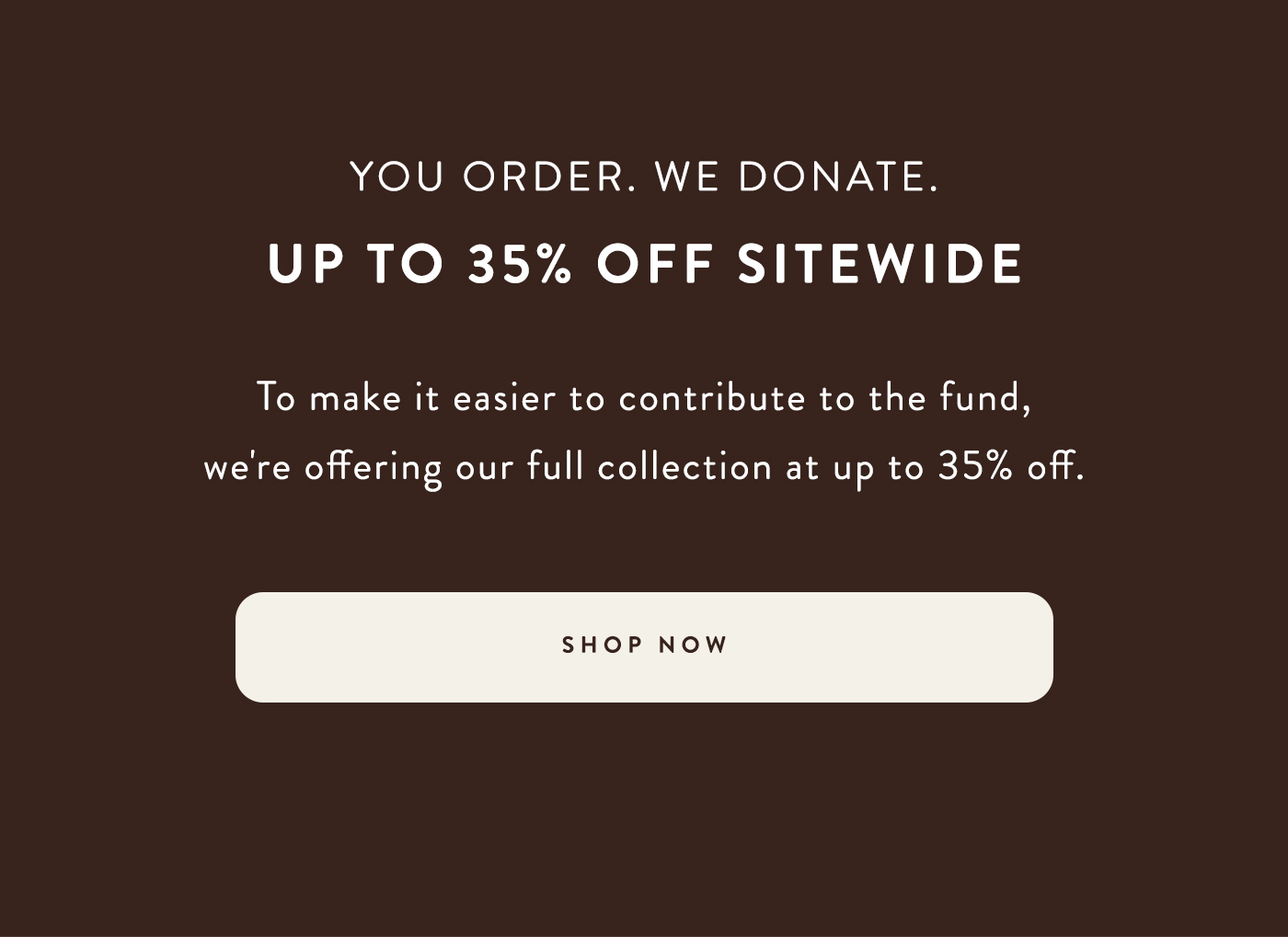 YOU ORDER. WE DONATE.

UP TO 35% OFF SITEWIDE

To make it easier to contribute to the fund, we're offering our full collection at up to 35% off.

SHOP NOW