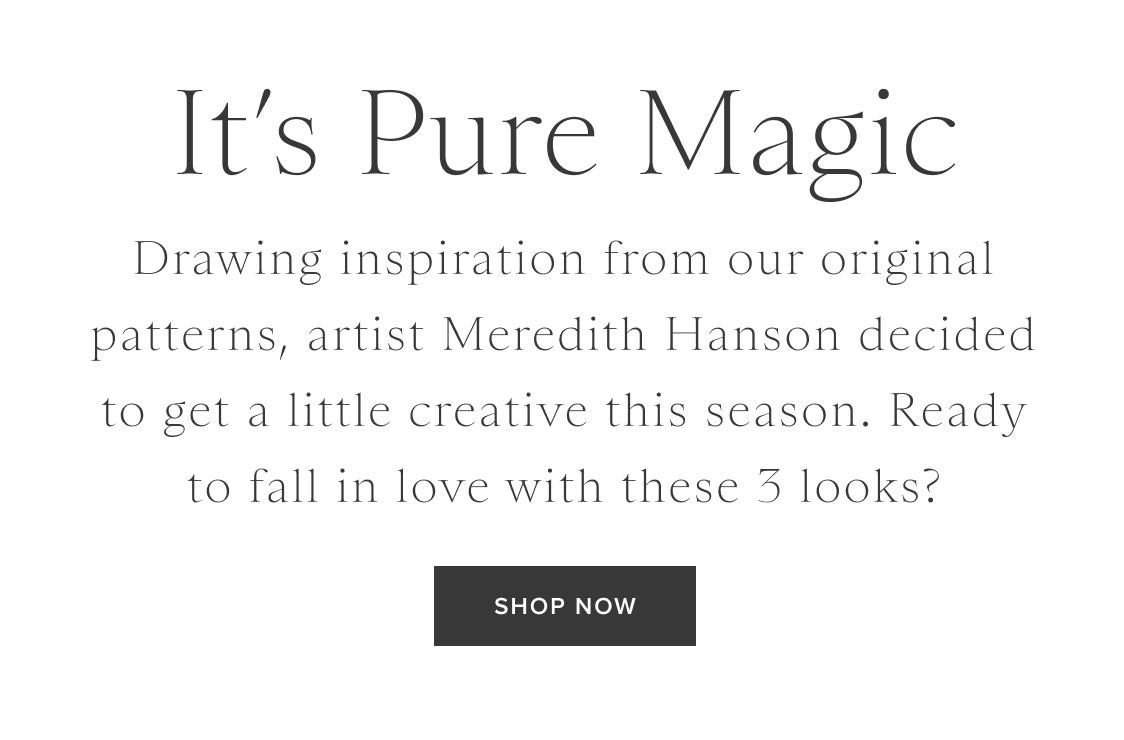 It's Pure Magic

Drawing inspiration from our original patterns, artist Meredith Hanson decided to get a little creative this season. Ready to fall in love with these 3 looks?

SHOP NOW