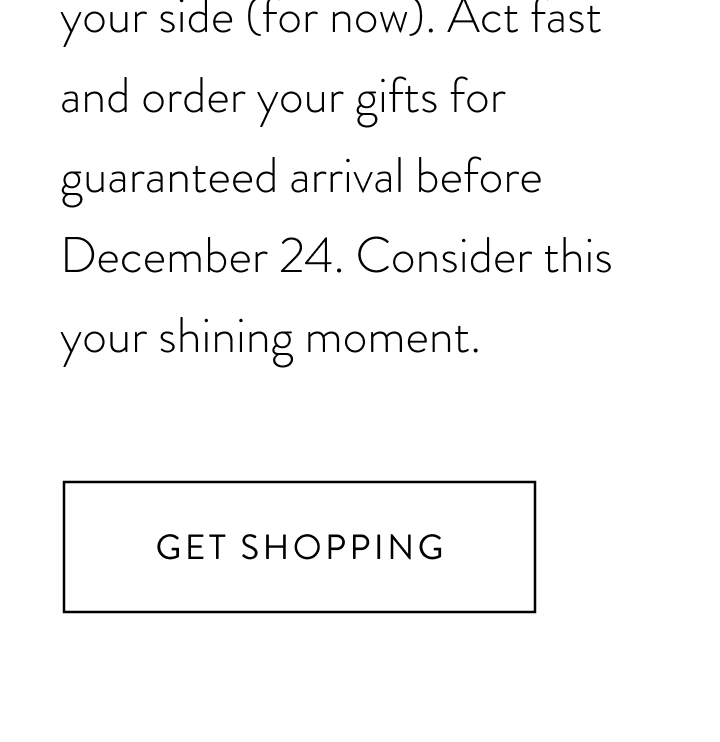 your side (for now). Act fast and order your gifts for guaranteed arrival before December 24. Consider this your shining moment.

GET SHOPPING