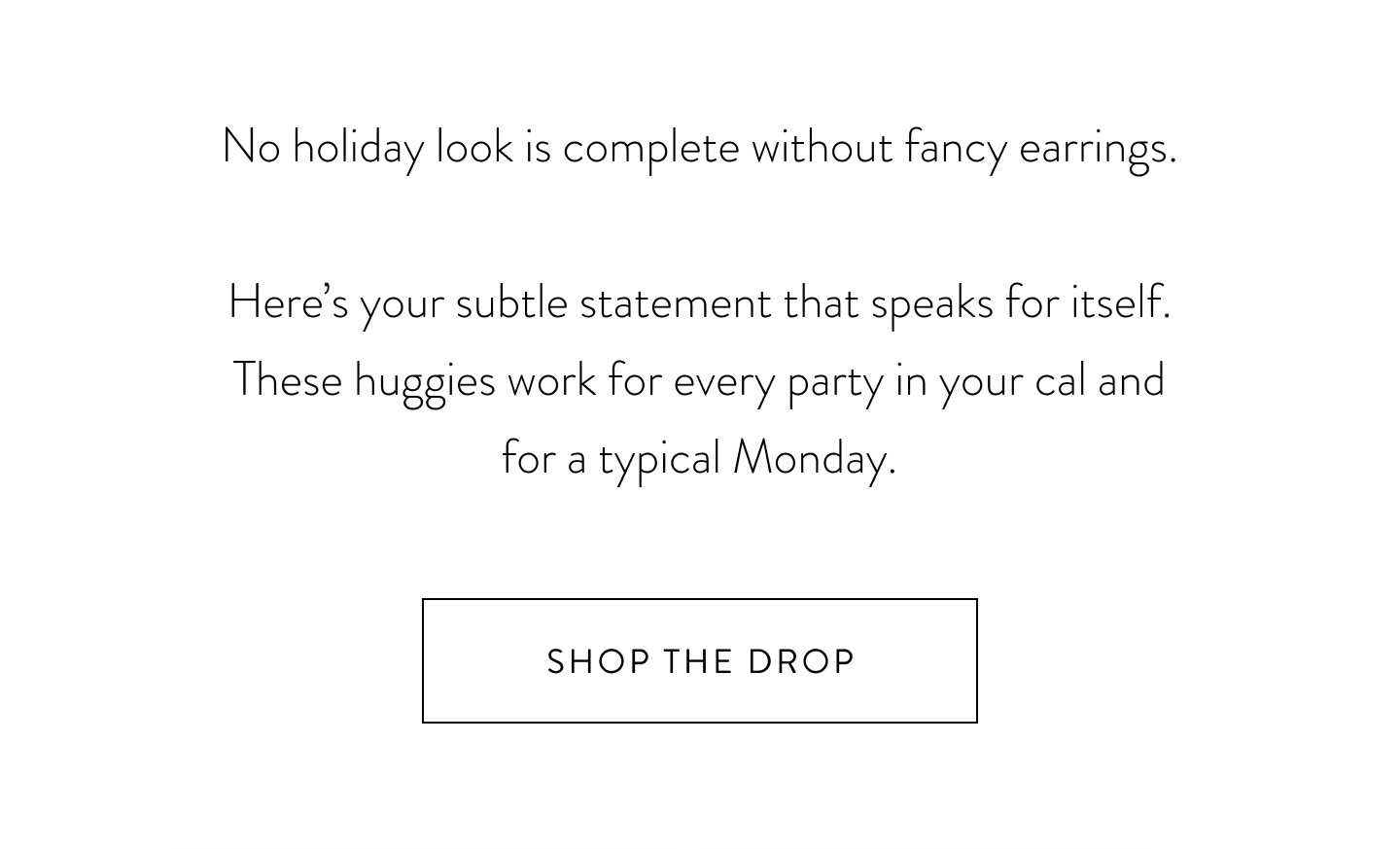 No holiday look is complete without fancy earrings.

Here's your subtle statement that speaks for itself. These huggies work for every party in your cal and for a typical Monday.

SHOP THE DROP