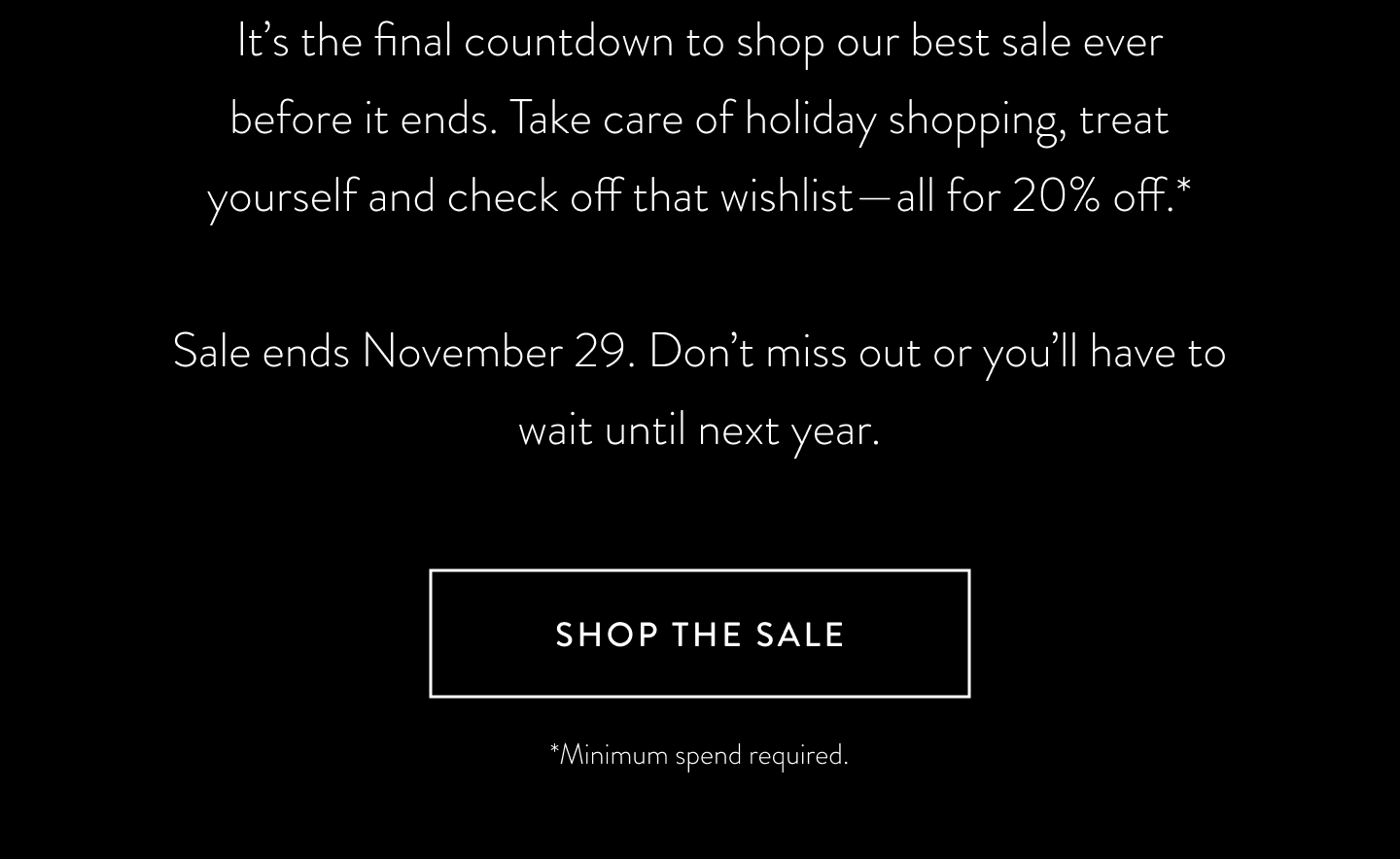 It's the final countdown to shop our best sale ever before it ends. Take care of holiday shopping, treat yourself and check off that wishlist—all for 20% off.*

Sale ends November 29. Don't miss out or you'll have to wait until next year.

SHOP THE SALE

*Minimum spend required.