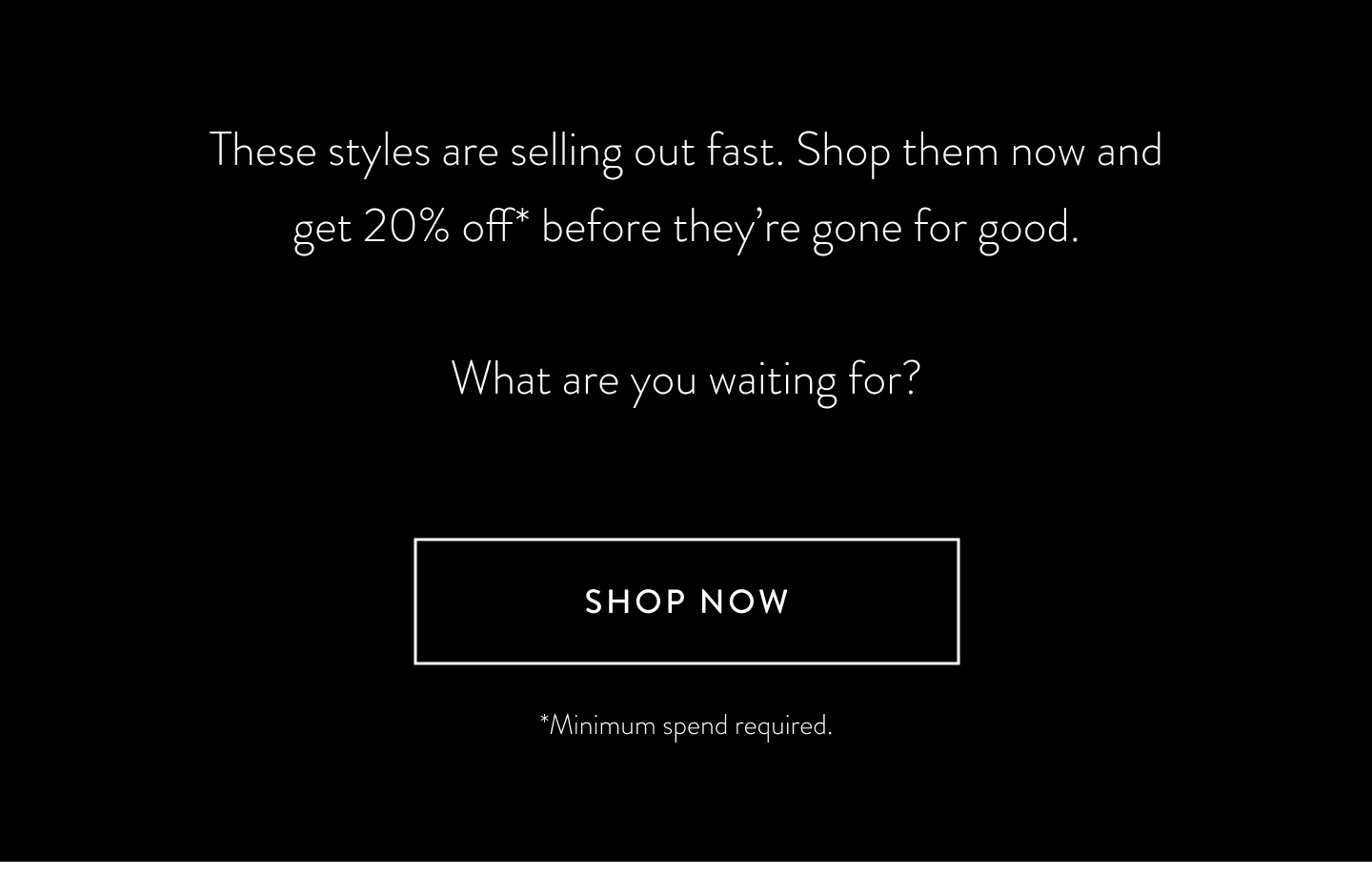 These styles are selling out fast. Shop them now and get 20% off* before they're gone for good.

What are you waiting for?

SHOP NOW

*Minimum spend required.