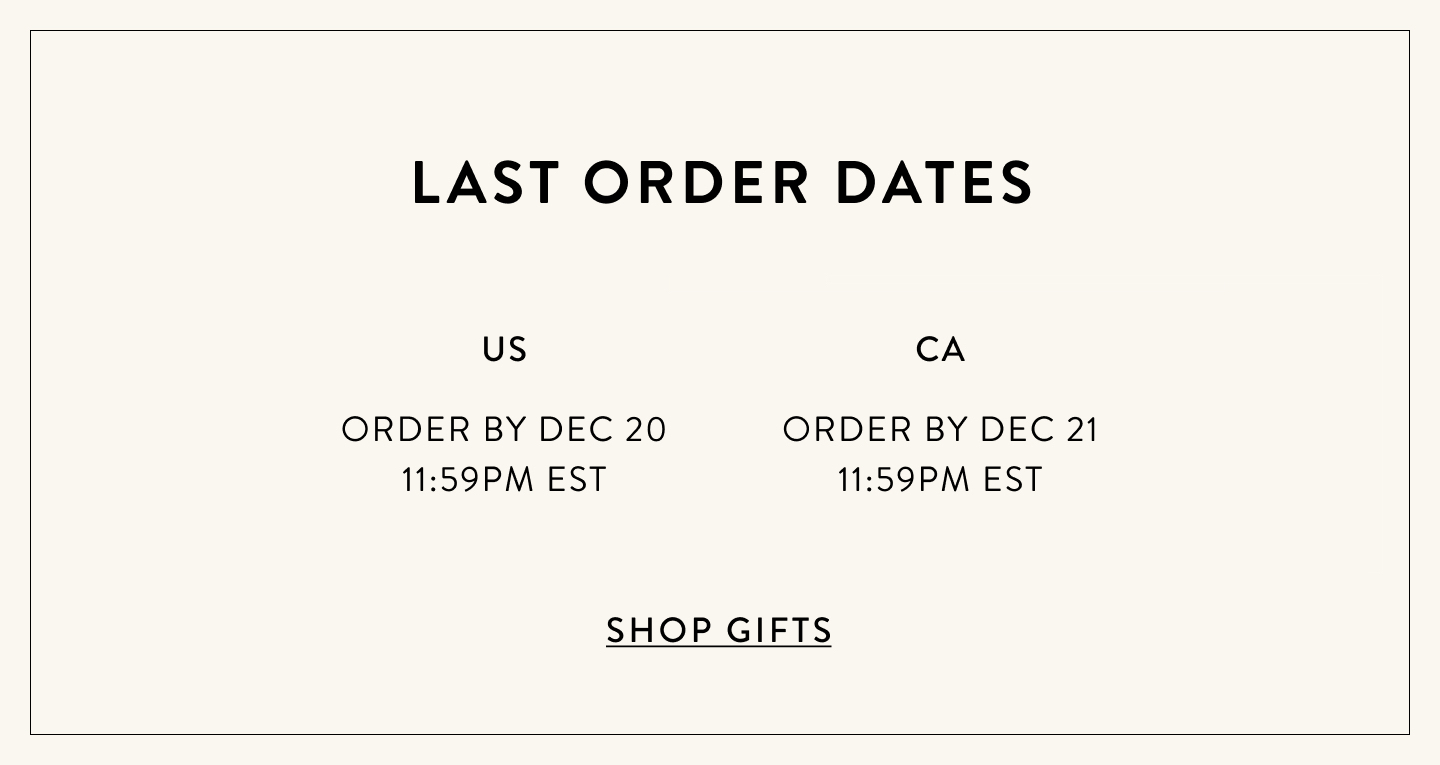 LAST ORDER DATES

US

ORDER BY DEC 20
11:59PM EST

CA

ORDER BY DEC 21
11:59PM EST

SHOP GIFTS