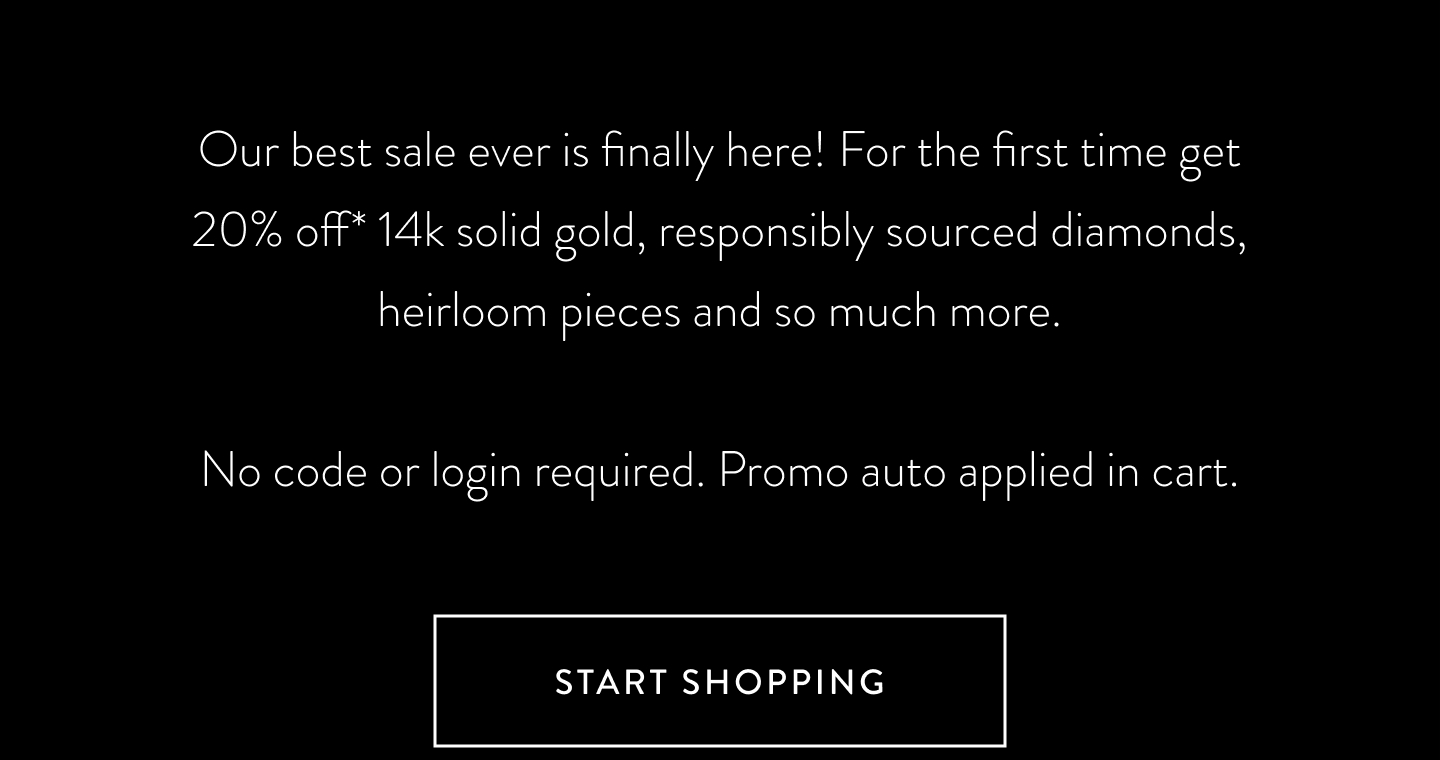 Our best sale ever is finally here! For the first time get 20% off* 14k solid gold, responsibly sourced diamonds, heirloom pieces and so much more.

No code or login required. Promo auto applied in cart.

START SHOPPING