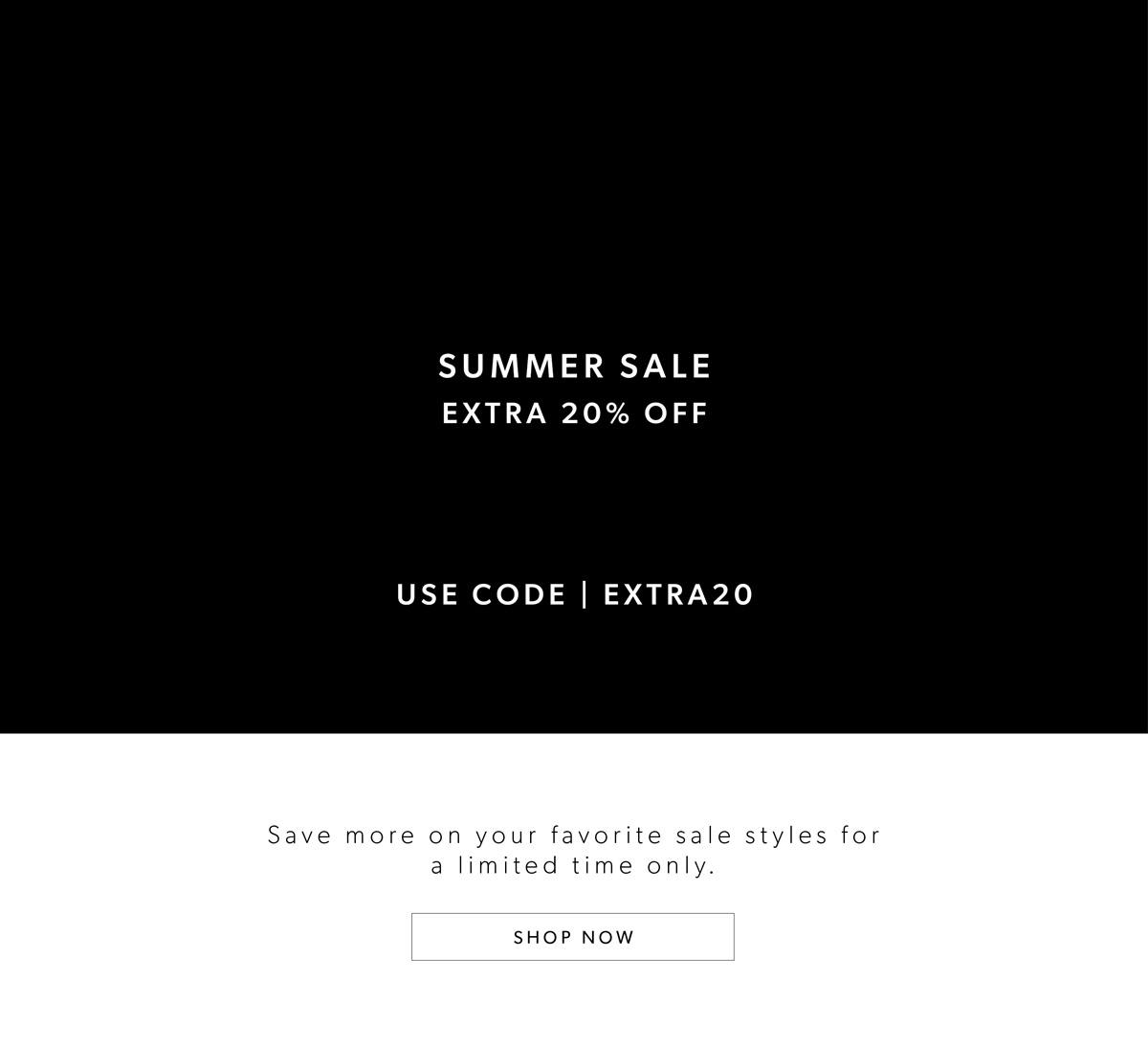 SUMMER SALE
EXTRA 20% OFF

USE CODE | EXTRA20

Save more on your favorite sale styles for a limited time only.

SHOP NOW