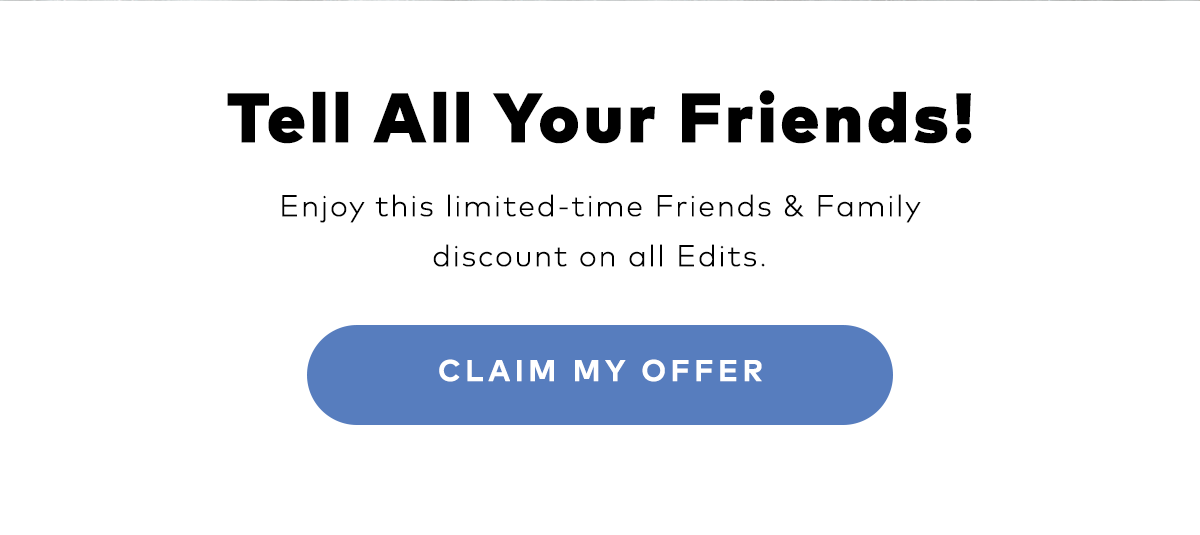 Tell All Your Friends!

Enjoy this limited-time Friends & Family discount on all Edits.

CLAIM MY OFFER