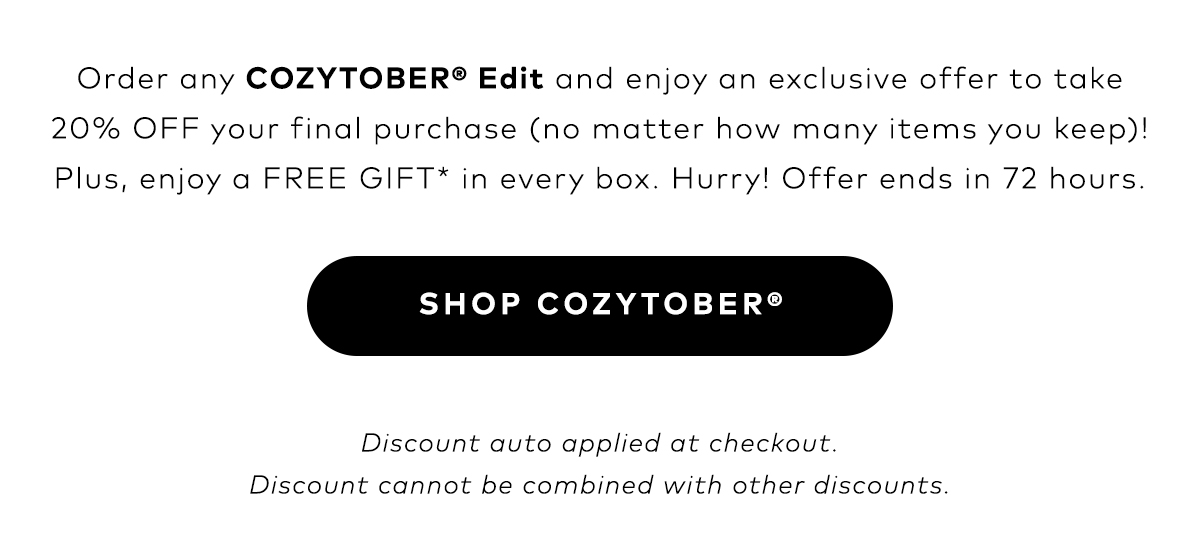 Order any COZYTOBER® Edit and enjoy an exclusive offer to take 20% OFF your final purchase (no matter how many items you keep)! Plus, enjoy a FREE GIFT* in every box. Hurry! Offer ends in 72 hours.

SHOP COZYTOBER®

Discount auto applied at checkout.
Discount cannot be combined with other discounts.