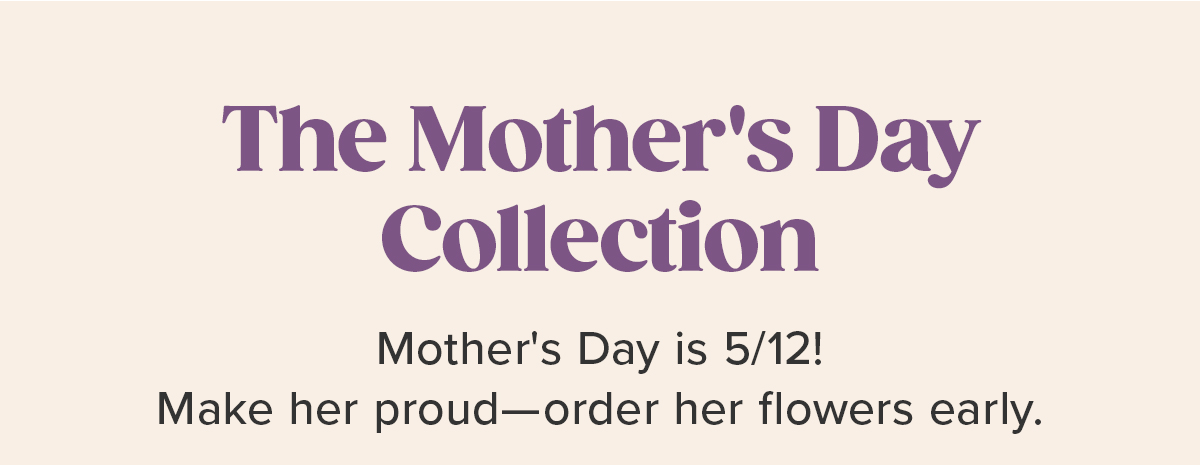 The Mother's Day Collection

Mother's Day is 5/12!
Make her proud—order her flowers early.