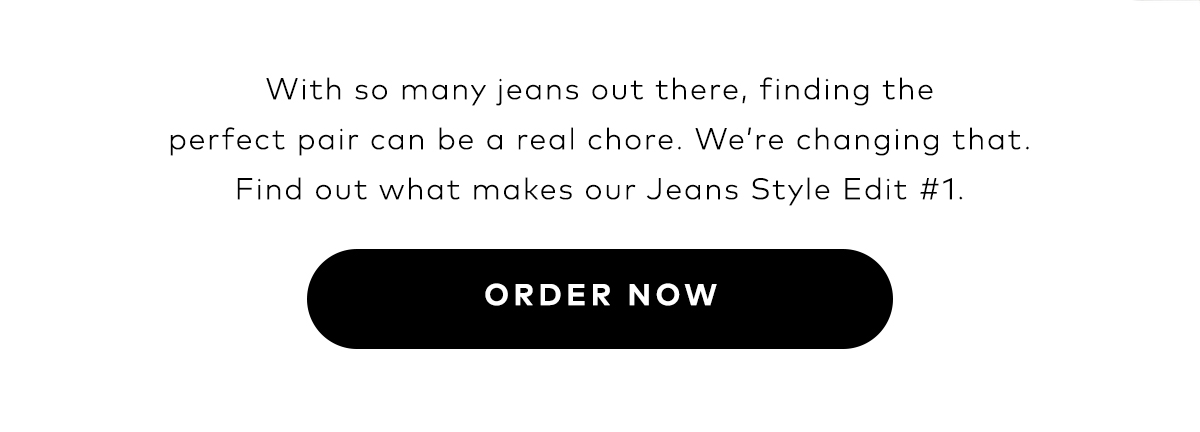 With so many jeans out there, finding the perfect pair can be a real chore. We're changing that. Find out what makes our Jeans Style Edit #1.

ORDER NOW