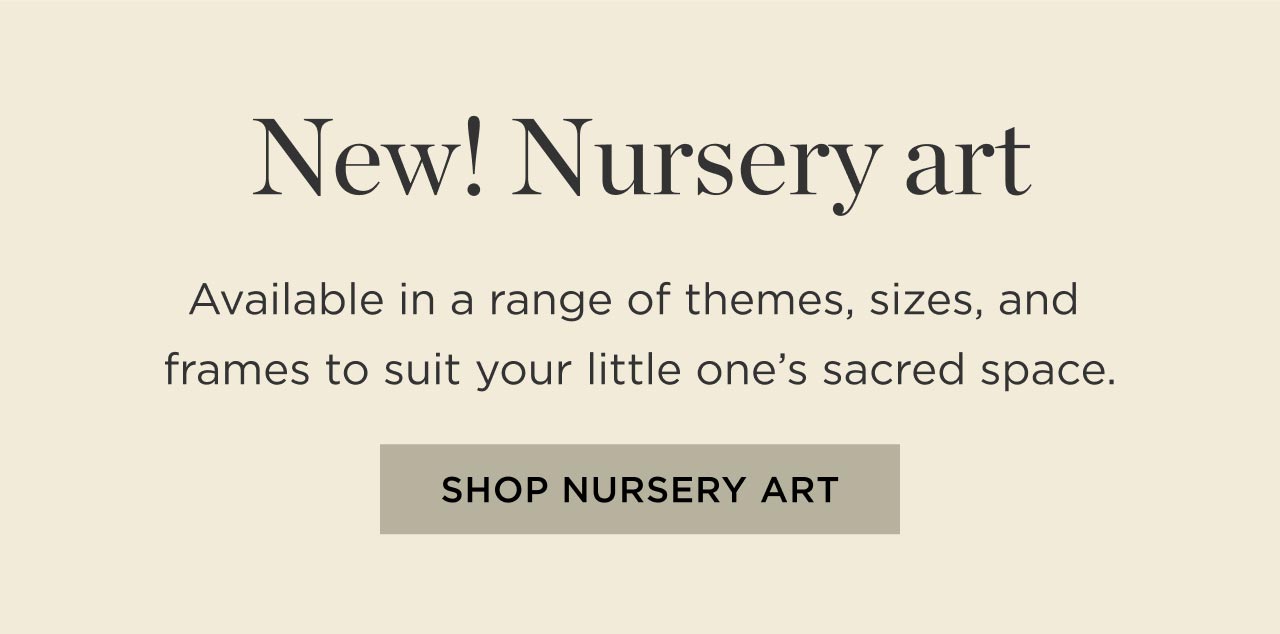 New! Nursery art

Available in a range of themes, sizes, and frames to suit your little one's sacred space.

SHOP NURSERY ART