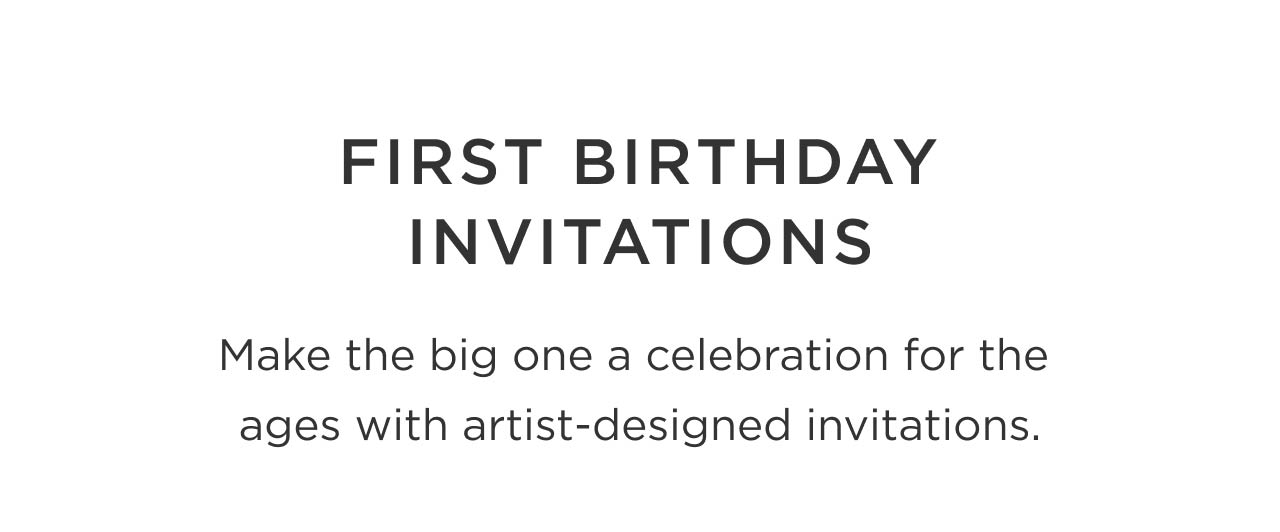 FIRST BIRTHDAY
INVITATIONS

Make the big one a celebration for the ages with artist-designed invitations.