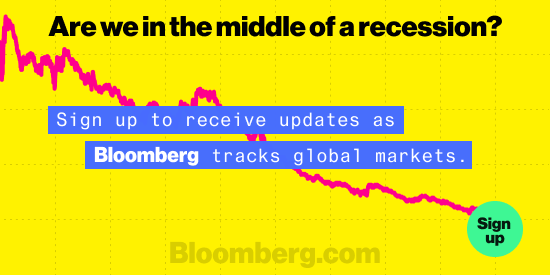 Are we in the middle of a recession?

Sign up to receive updates as Bloomberg tracks global markets.

Sign up

Bloomberg.com