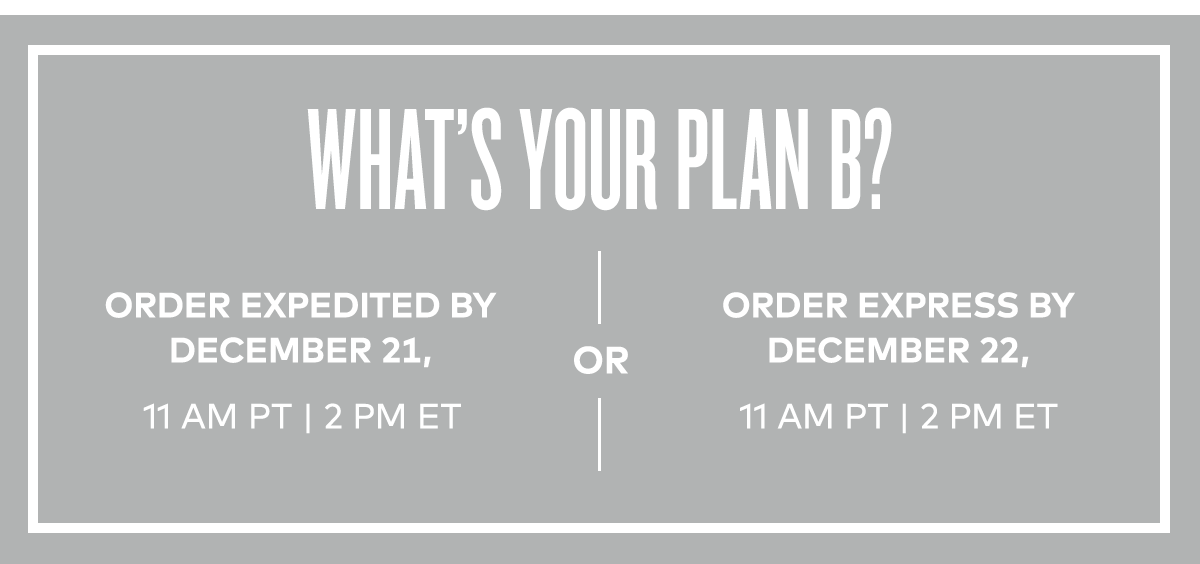 WHAT'S YOUR PLAN B?

ORDER EXPEDITED BY DECEMBER 21,

11 AM PT | 2 PM ET

OR

ORDER EXPRESS BY DECEMBER 22,

11 AM PT | 2 PM ET