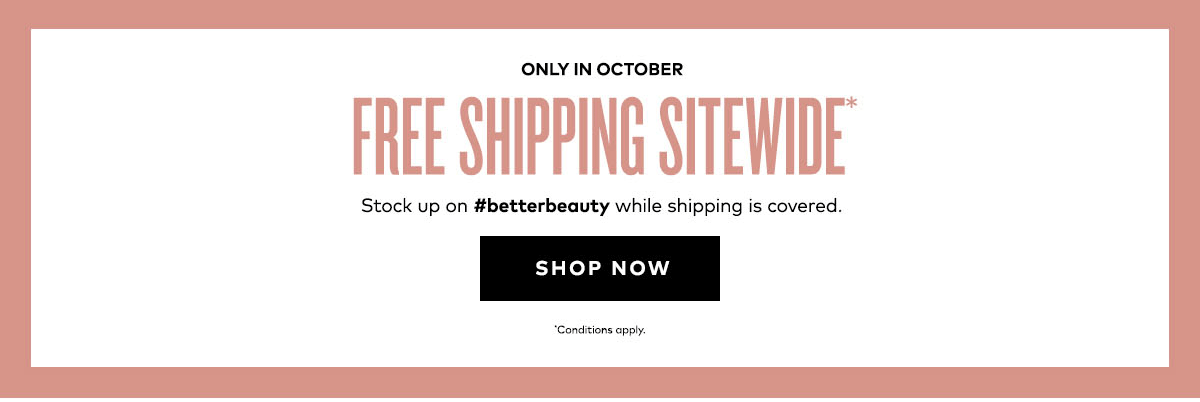 ONLY IN OCTOBER

FREE SHIPPING SITEWIDE*

Stock up on #betterbeauty while shipping is covered.

SHOP NOW

*Conditions apply.